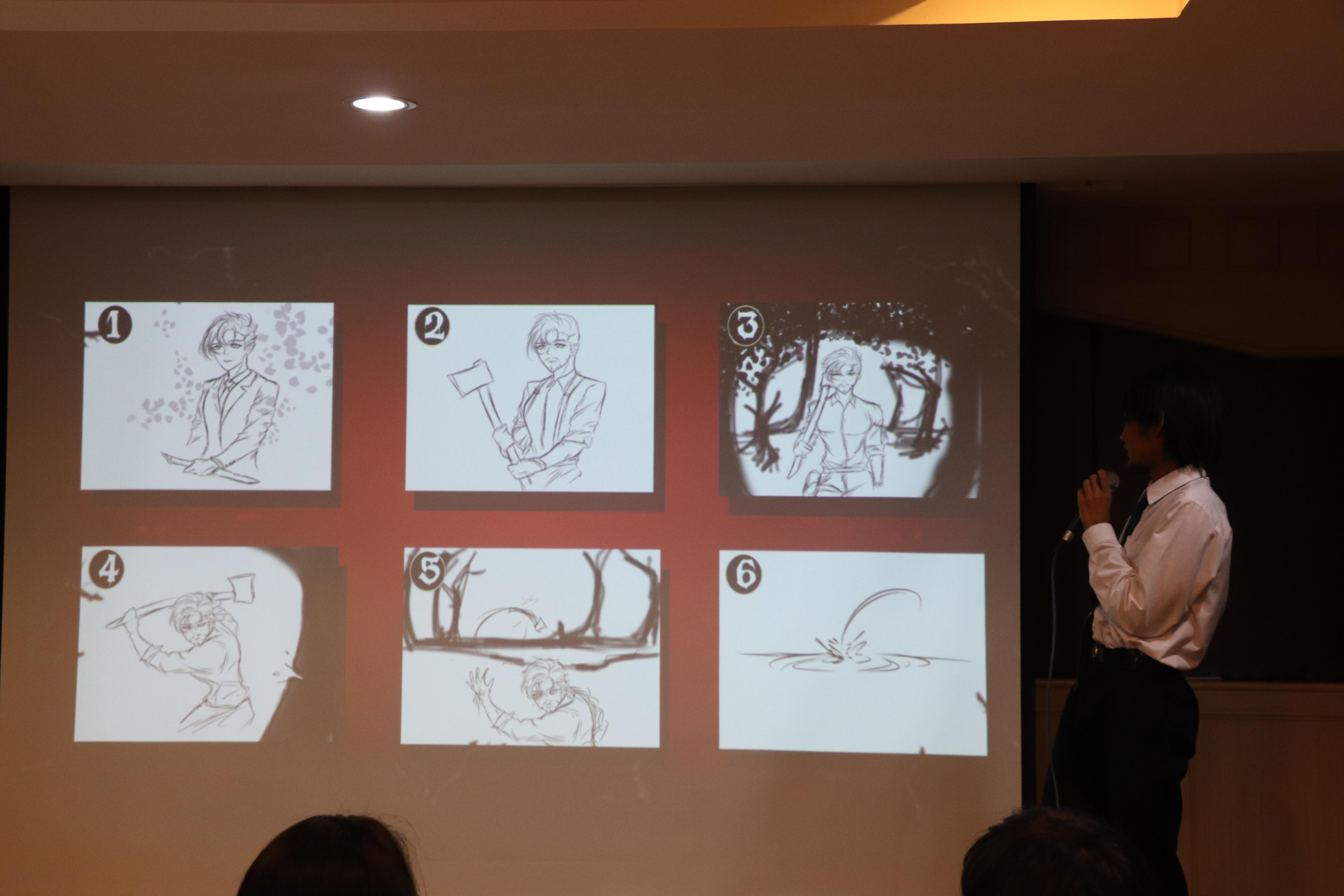 1

2

3

4

5

6